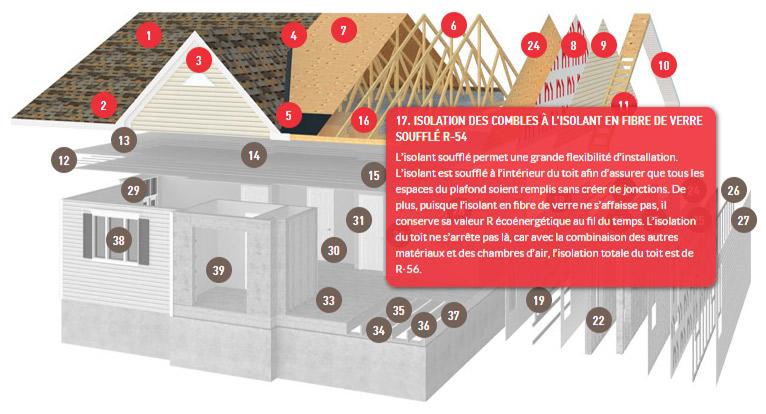 1
2
3
4
5
7
6
24
8
9
10
11
16
13
12
14
15
29
38
39
31
30
33
35
34
36
37
19
22
26
27

17. ISOLATION DES COMBLES À L'ISOLANT EN FIBRE DE VERRE SOUFFLÉ R-54

L'isolant soufflé permet une grande flexibilité d'installation. L'isolant est soufflé à l'intérieur du toit afin d'assurer que tous les espaces du plafond soient remplis sans créer de jonctions. De plus, puisque l'isolant en fibre de verre ne s'affaisse pas, il conserve sa valeur R écoénergétique au fil du temps. L'isolation du toit ne s'arrête pas là, car avec la combinaison des autres matériaux et des chambres d'air, l'isolation totale du toit est de R-56.